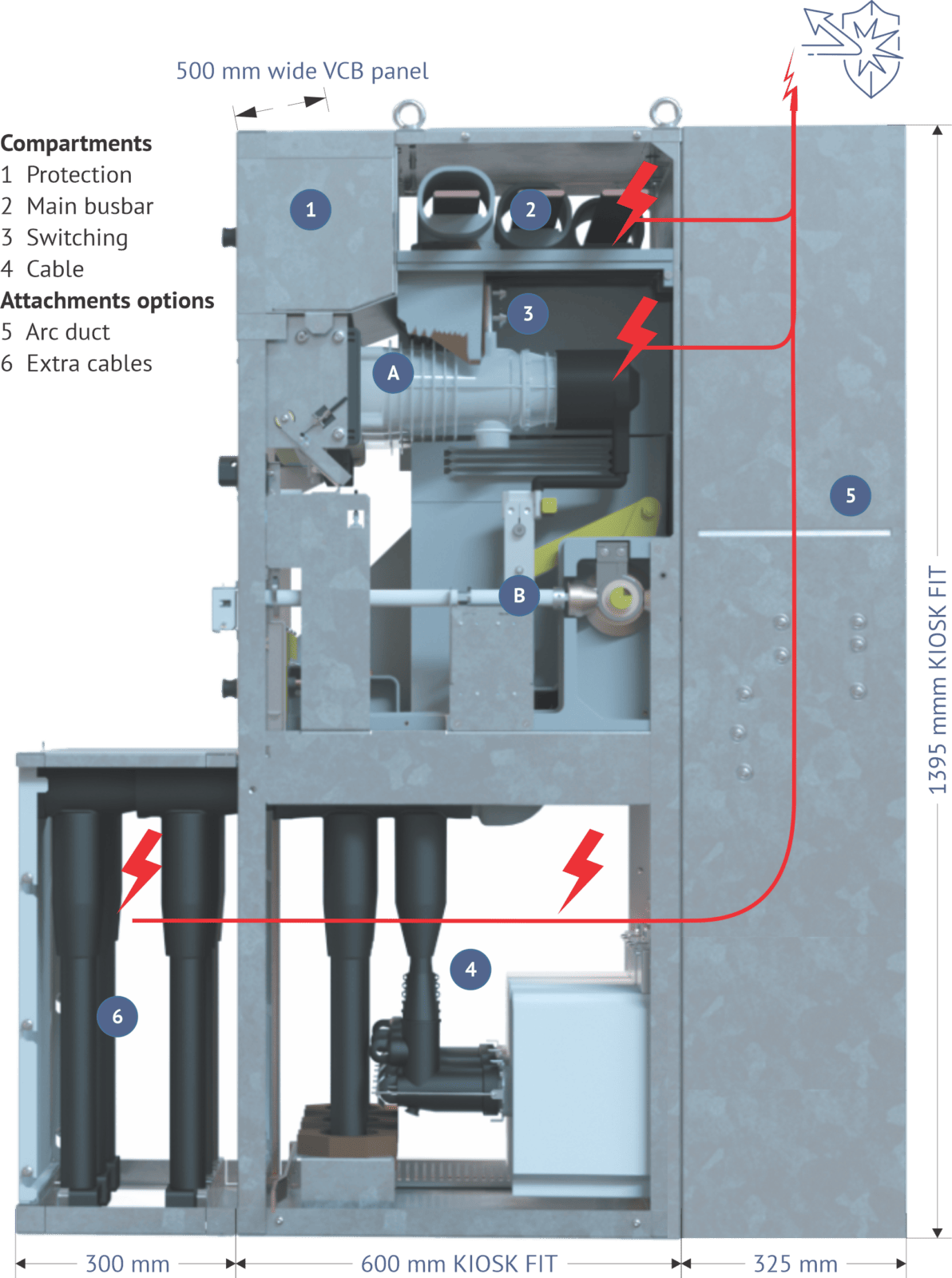 500 mm wide VCB panel

Compartments
1 Protection
2 Main busbar
3 Switching
4 Cable
Attachments options
5 Arc duct
6 Extra cables

1
2
3
A
B
5
4
6

1395 mmm KIOSK FIT

300 mm
600 mm KIOSK FIT
325 mm